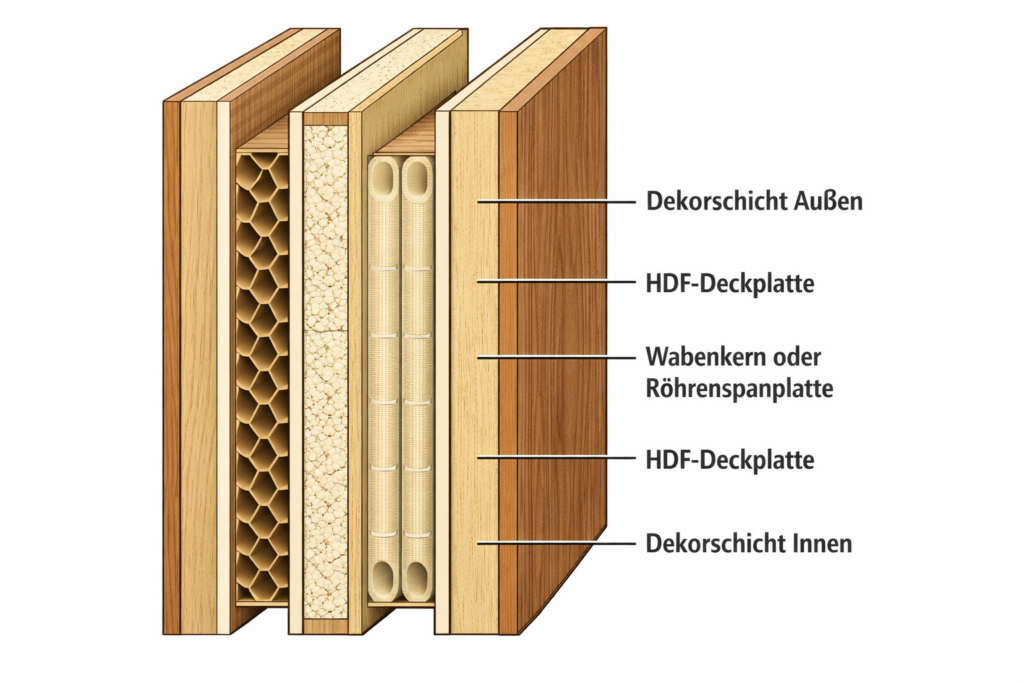 Dekorschicht Außen

HDF-Deckplatte

Wabenkern oder Röhrenspanplatte

HDF-Deckplatte

Dekorschicht Innen